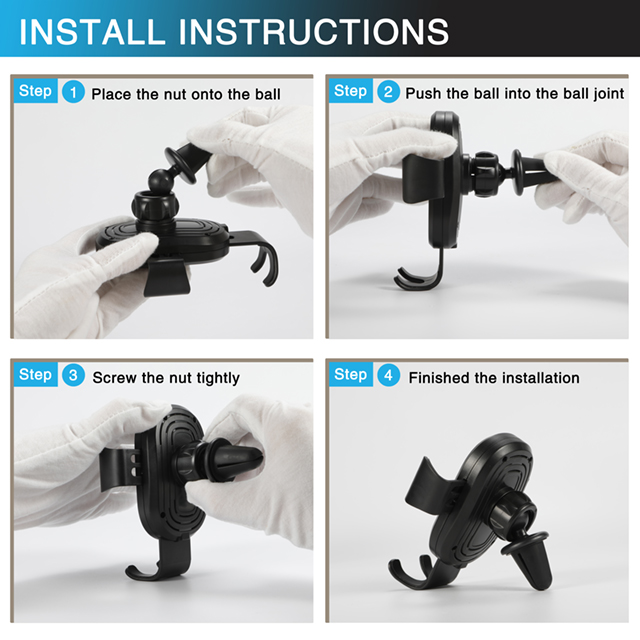 INSTALL INSTRUCTIONS

Step 1 Place the nut onto the ball

Step 2 Push the ball into the ball joint

Step 3 Screw the nut tightly

Step 4 Finished the installation