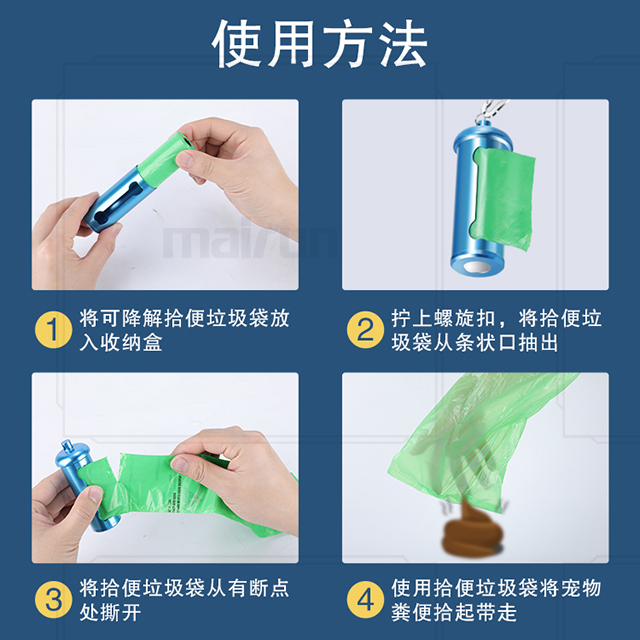 使用方法

mairun

1 将可降解拾便垃圾袋放入收纳盒

2 拧上螺旋扣，将拾便垃圾袋从条状口抽出

3 将拾便垃圾袋从有断点处撕开

4 使用拾便垃圾袋将宠物粪便拾起带走