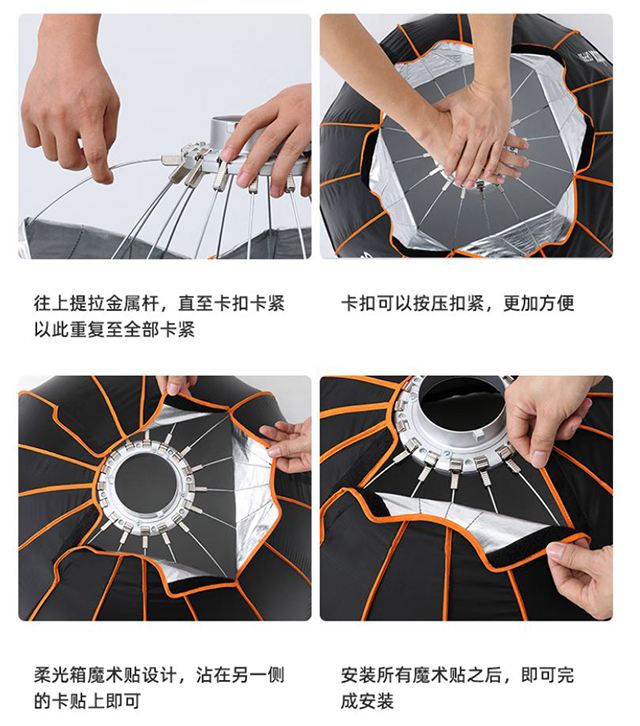 往上提拉金属杆，直至卡扣卡紧以此重复至全部卡紧

卡扣可以按压扣紧，更加方便

柔光箱魔术贴设计，沾在另一侧的卡贴上即可

安装所有魔术贴之后，即可完成安装